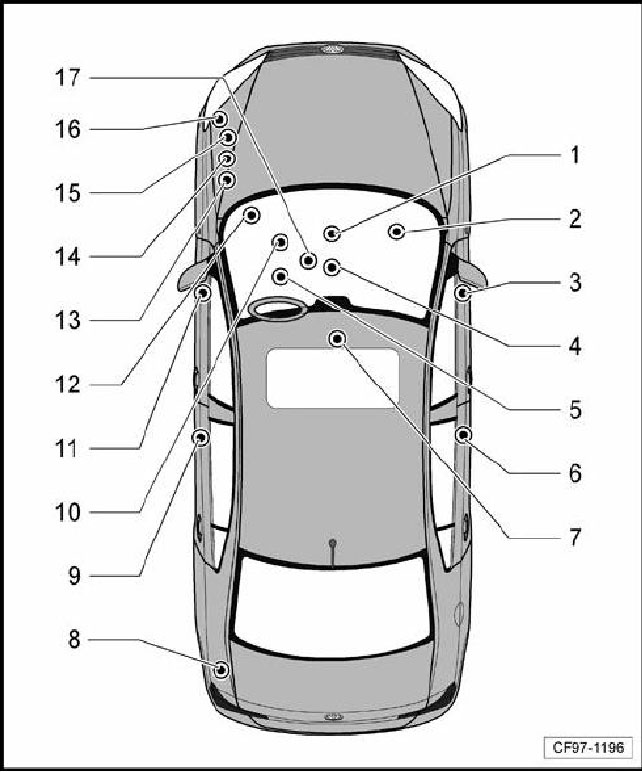 17
16
15
14
13
12
11
10
9
8
1
2
3
4
5
6
7
CF97-1196