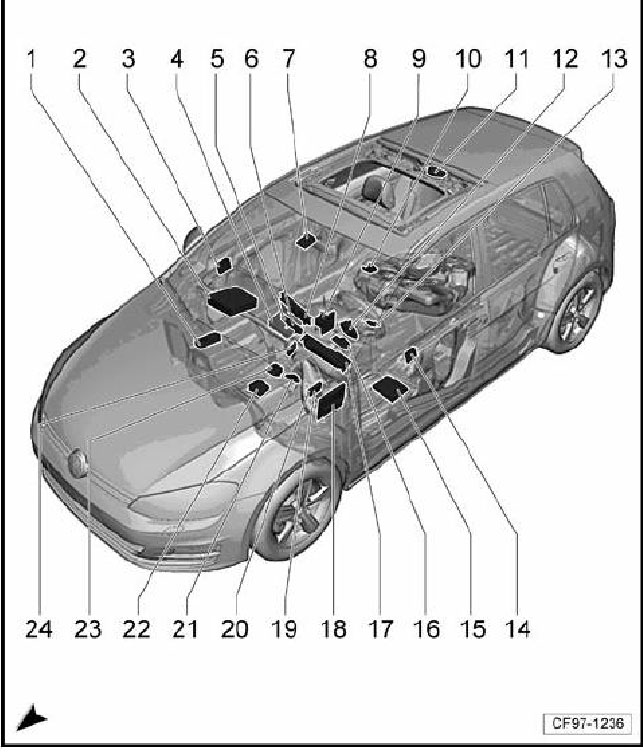 1 2 3 4 5 6 7 8 9 10 11 12 13

24 23 22 21 20 19 18 17 16 15 14

CF97-1236